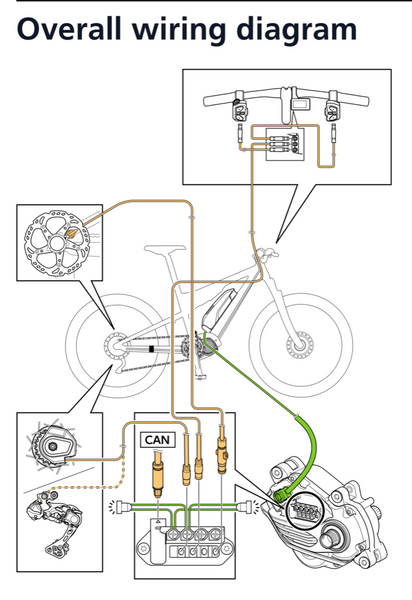 Overall wiring diagram

CAN